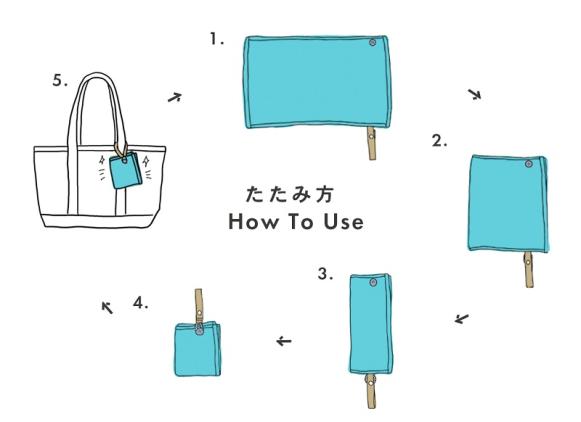 5.

1.

2.

たたみ方
How To Use

3.

4.